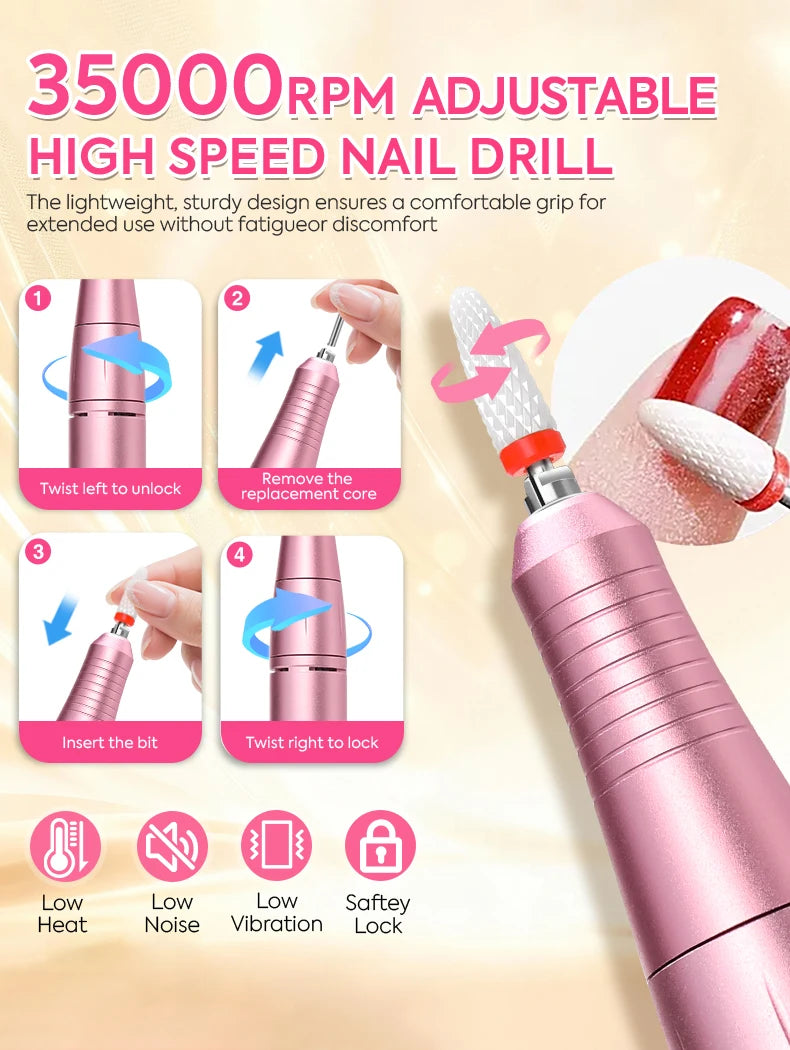 35000RPM ADJUSTABLE
HIGH SPEED NAIL DRILL

The lightweight, sturdy design ensures a comfortable grip for extended use without fatigueor discomfort

1
Twist left to unlock

2
Remove the replacement core

3
Insert the bit

4
Twist right to lock

Low Heat

Low Noise

Low Vibration

Saftey Lock